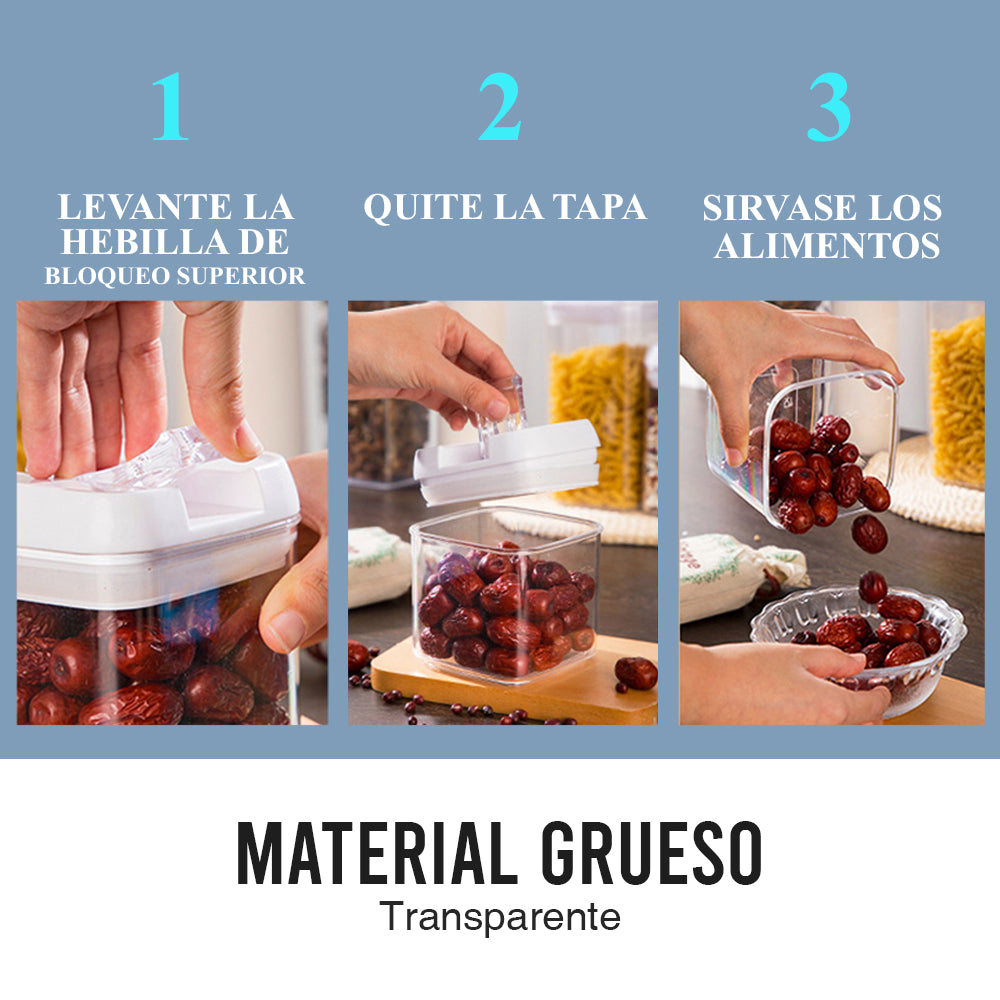 1

LEVANTE LA HEBILLA DE BLOQUEO SUPERIOR

2

QUITE LA TAPA

3

SIRVASE LOS ALIMENTOS

MATERIAL GRUESO
Transparente