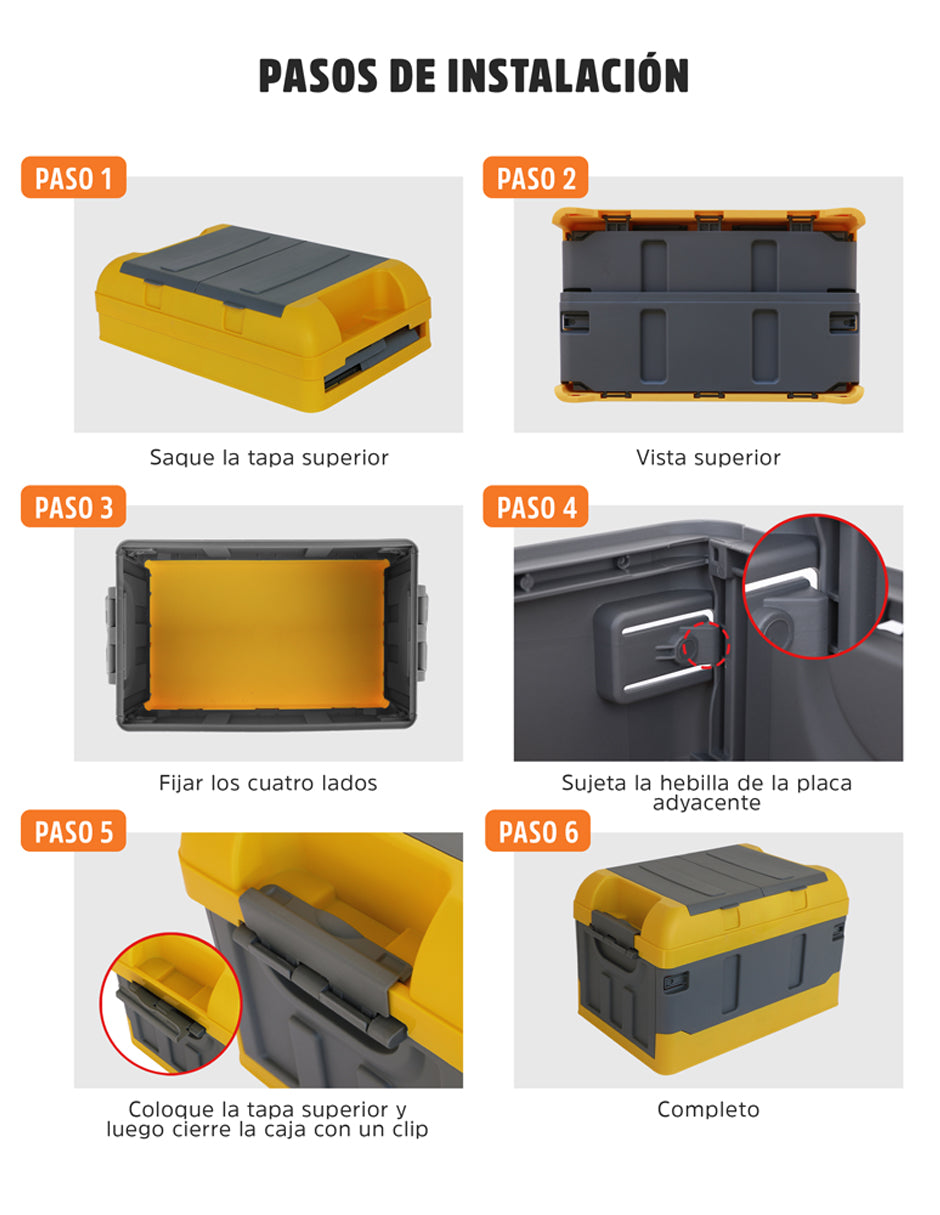 PASOS DE INSTALACIÓN

PASO 1

Saque la tapa superior

PASO 2

Vista superior

PASO 3

Fijar los cuatro lados

PASO 4

Sujeta la hebilla de la placa adyacente

PASO 5

Coloque la tapa superior y luego cierre la caja con un clip

PASO 6

Completo