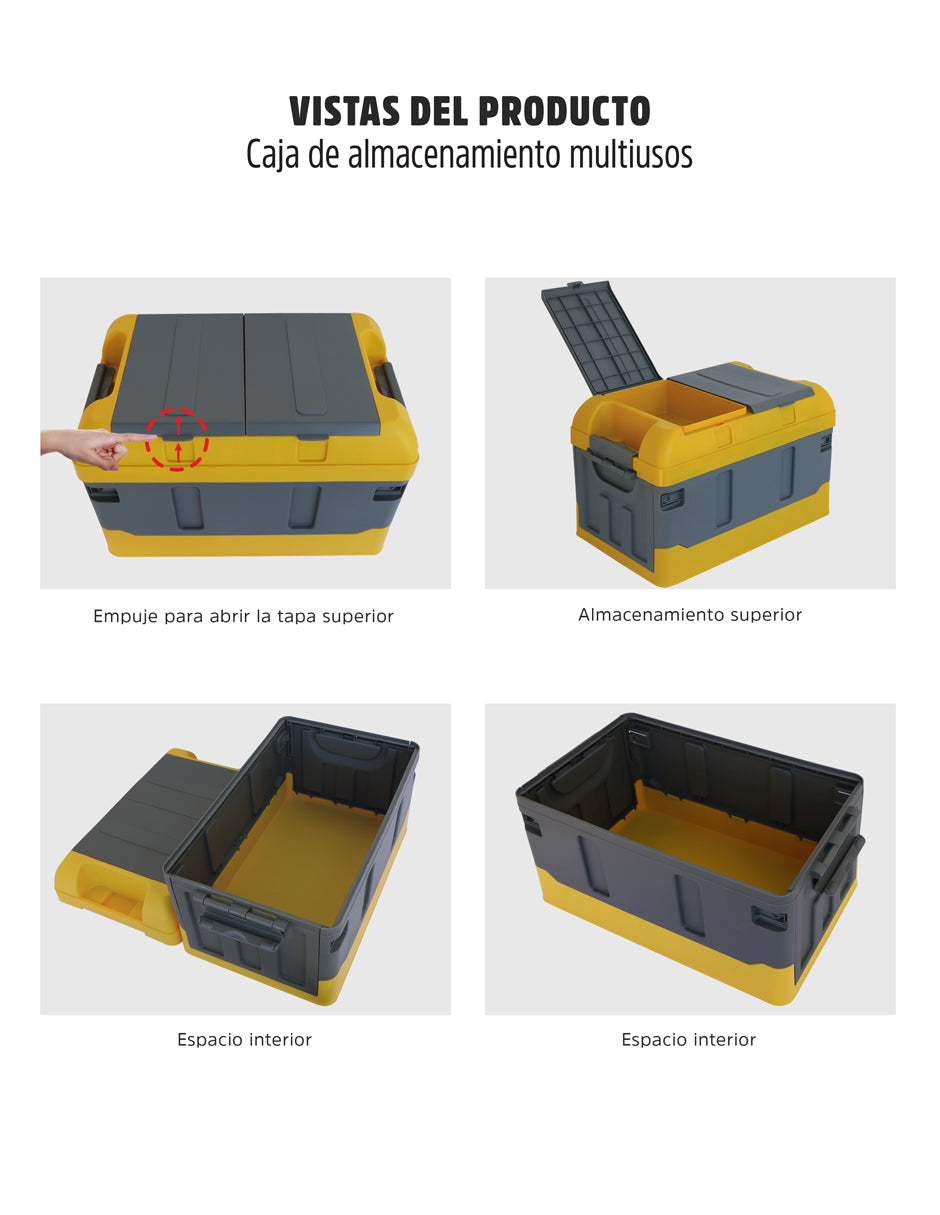 VISTAS DEL PRODUCTO
Caja de almacenamiento multiusos

Empuje para abrir la tapa superior

Almacenamiento superior

Espacio interior

Espacio interior