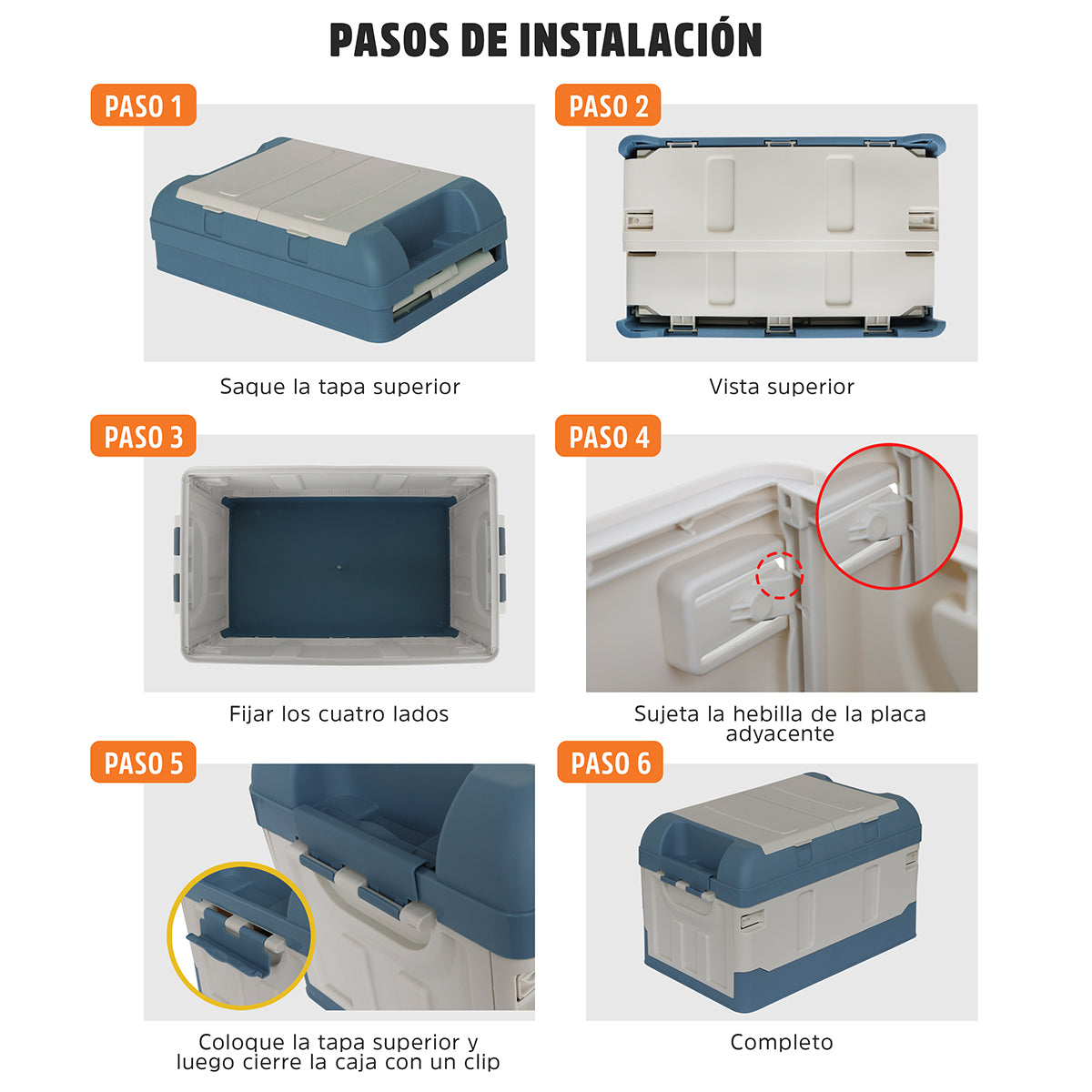 PASOS DE INSTALACIÓN

PASO 1

Saque la tapa superior

PASO 2

Vista superior

PASO 3

Fijar los cuatro lados

PASO 4

Sujeta la hebilla de la placa adyacente

PASO 5

Coloque la tapa superior y luego cierre la caja con un clip

PASO 6

Completo