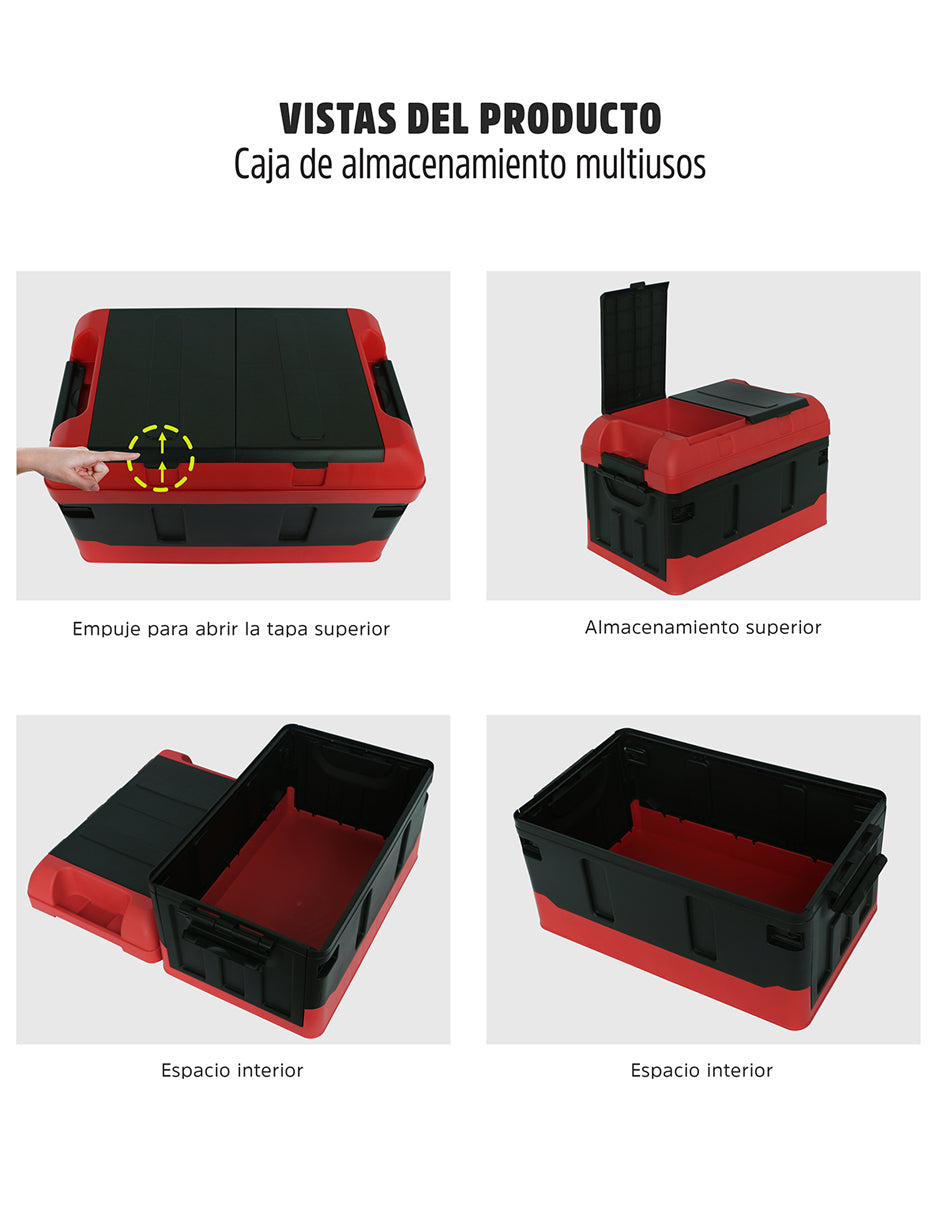 VISTAS DEL PRODUCTO
Caja de almacenamiento multiusos

Empuje para abrir la tapa superior

Almacenamiento superior

Espacio interior

Espacio interior